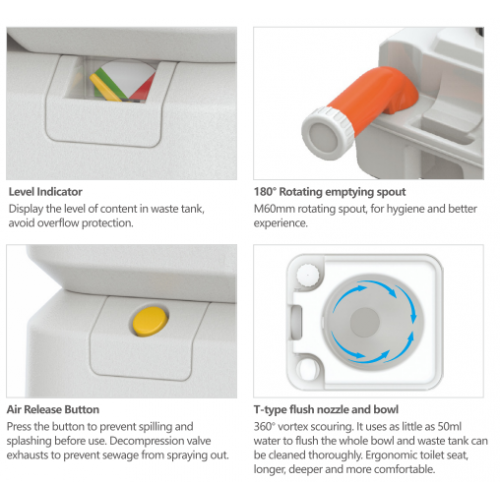 Level Indicator
Display the level of content in waste tank, avoid overflow protection.

180° Rotating emptying spout
M60mm rotating spout, for hygiene and better experience.

Air Release Button
Press the button to prevent spilling and splashing before use. Decompression valve exhausts to prevent sewage from spraying out.

T-type flush nozzle and bowl
360° vortex scouring. It uses as little as 50ml water to flush the whole bowl and waste tank can be cleaned thoroughly. Ergonomic toilet seat, longer, deeper and more comfortable.