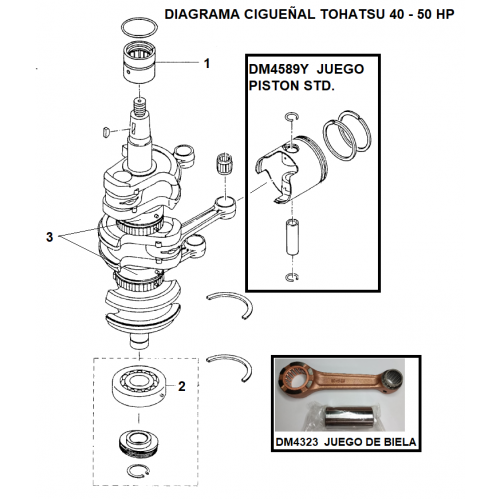 DIAGRAMA CIGUEÑAL TOHATSU 40 - 50 HP

1

DM4589Y JUEGO PISTON STD.

3

2

DM4323 JUEGO DE BIELA