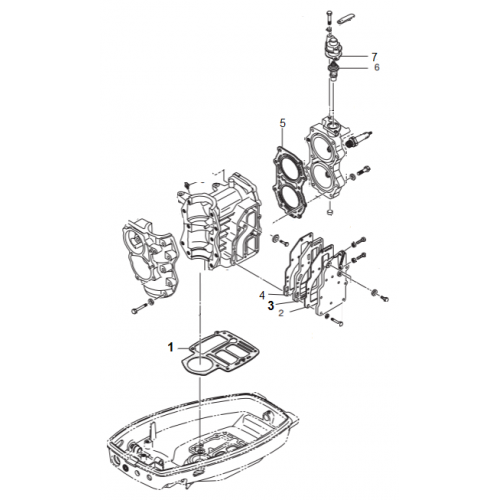 7
6
5
4
3
2
1