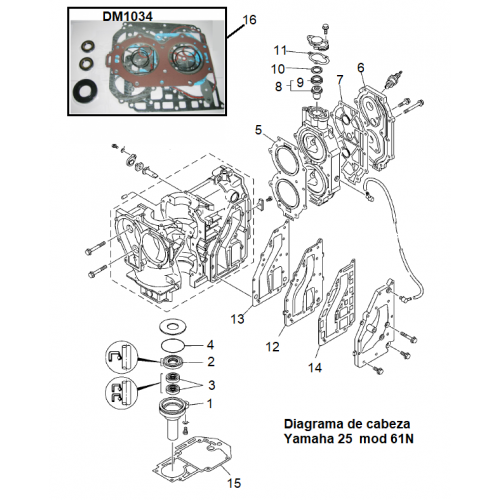 DM1034

16

11

10

9

8

7

6

5

13

12

14

4

2

3

1

15

Diagrama de cabeza
Yamaha 25 mod 61N