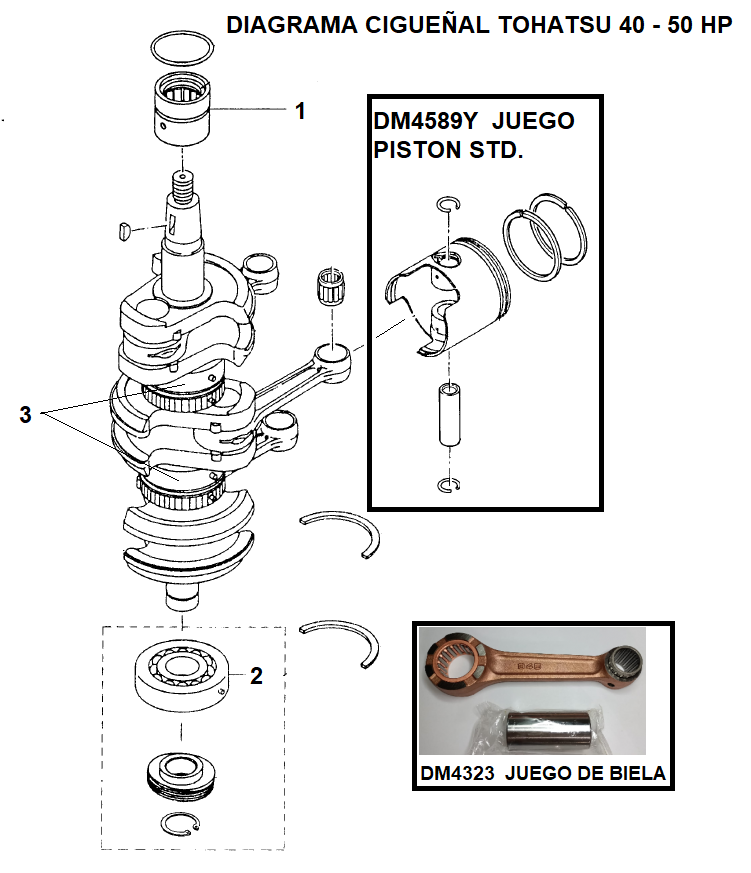 DIAGRAMA CIGUEÑAL TOHATSU 40 - 50 HP

1

DM4589Y JUEGO PISTON STD.

3

2

DM4323 JUEGO DE BIELA