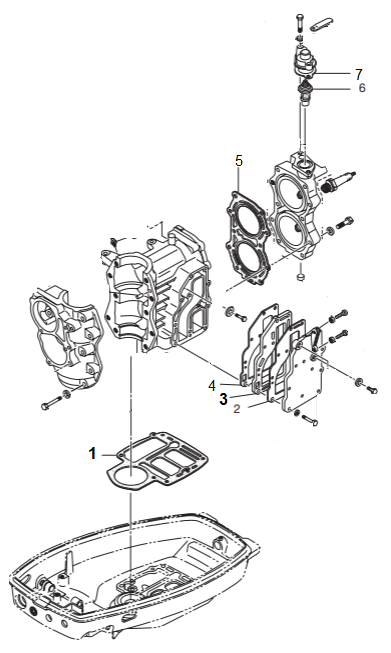 7
6
5
4
3
2
1